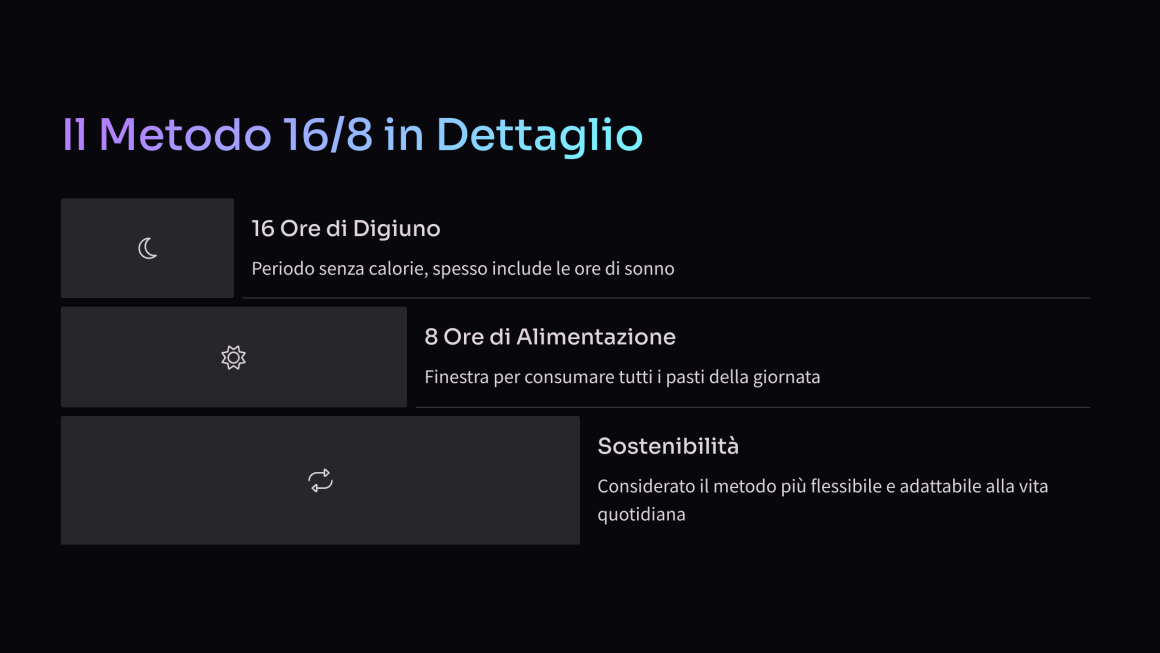 Il Metodo 16/8 in Dettaglio

16 Ore di Digiuno

Periodo senza calorie, spesso include le ore di sonno

8 Ore di Alimentazione

Finestra per consumare tutti i pasti della giornata

Sostenibilità

Considerato il metodo più flessibile e adattabile alla vita quotidiana